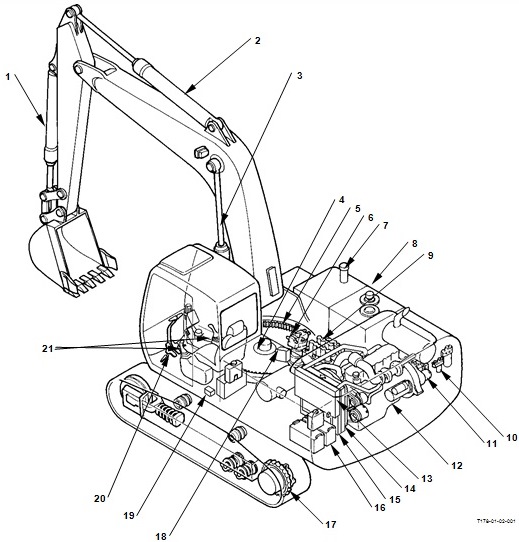 1
2
3
4
5
6
7
8
9
21
10
11
12
13
14
15
16
17
18
19
20
T178-01-02-001