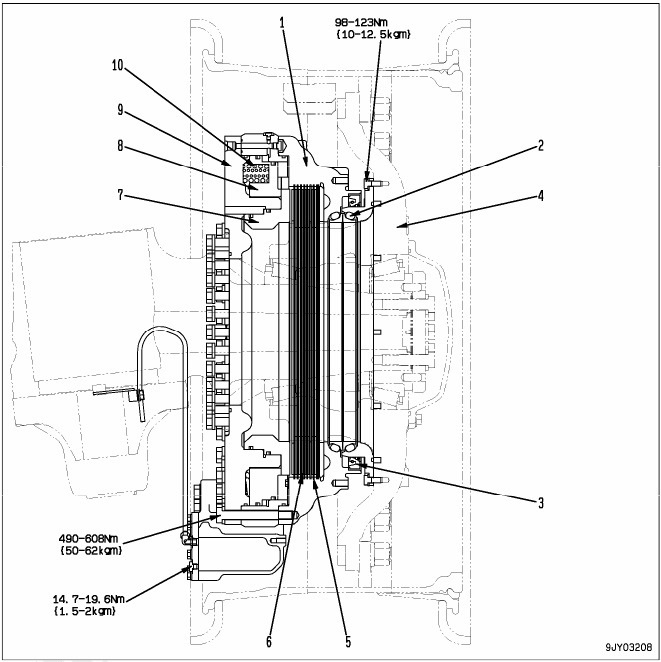 1
98-123Nm
{10-12.5kgm}
10
9
8
7
2
4
3
490-608Nm
{50-62kgm}
14.7-19.6Nm
{1.5-2kgm}
6
5
9JY03208